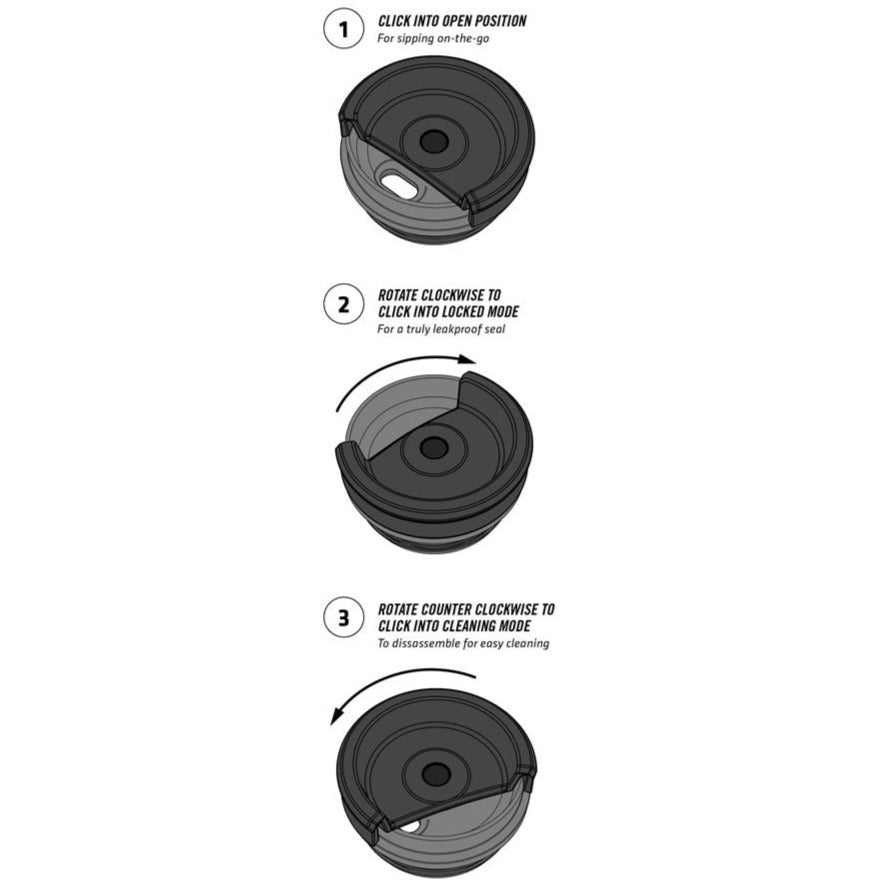 1

CLICK INTO OPEN POSITION
For sipping on-the-go

2

ROTATE CLOCKWISE TO CLICK INTO LOCKED MODE
For a truly leakproof seal

3

ROTATE COUNTER CLOCKWISE TO CLICK INTO CLEANING MODE
To dissassemble for easy cleaning