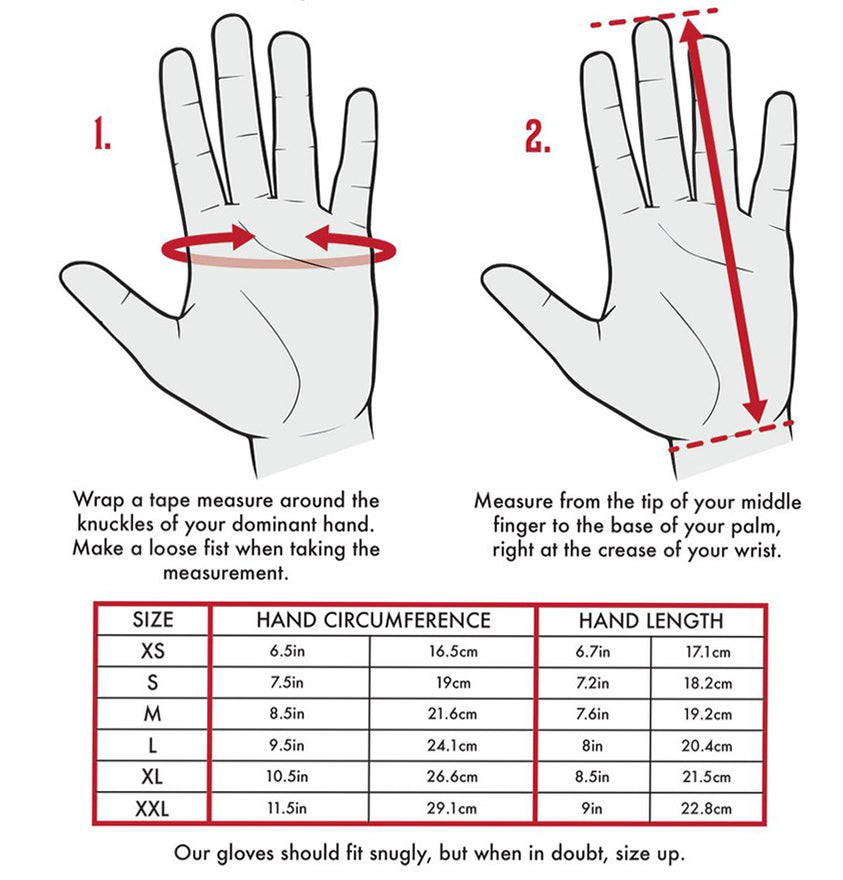 1.

2.

Wrap a tape measure around the knuckles of your dominant hand. Make a loose fist when taking the measurement.

Measure from the tip of your middle finger to the base of your palm, right at the crease of your wrist.

| SIZE | HAND CIRCUMFERENCE | | HAND LENGTH | |
|---|---|---|---|---|
| XS | 6.5in | 16.5cm | 6.7in | 17.1cm |
| S | 7.5in | 19cm | 7.2in | 18.2cm |
| M | 8.5in | 21.6cm | 7.6in | 19.2cm |
| L | 9.5in | 24.1cm | 8in | 20.4cm |
| XL | 10.5in | 26.6cm | 8.5in | 21.5cm |
| XXL | 11.5in | 29.1cm | 9in | 22.8cm |

Our gloves should fit snugly, but when in doubt, size up.